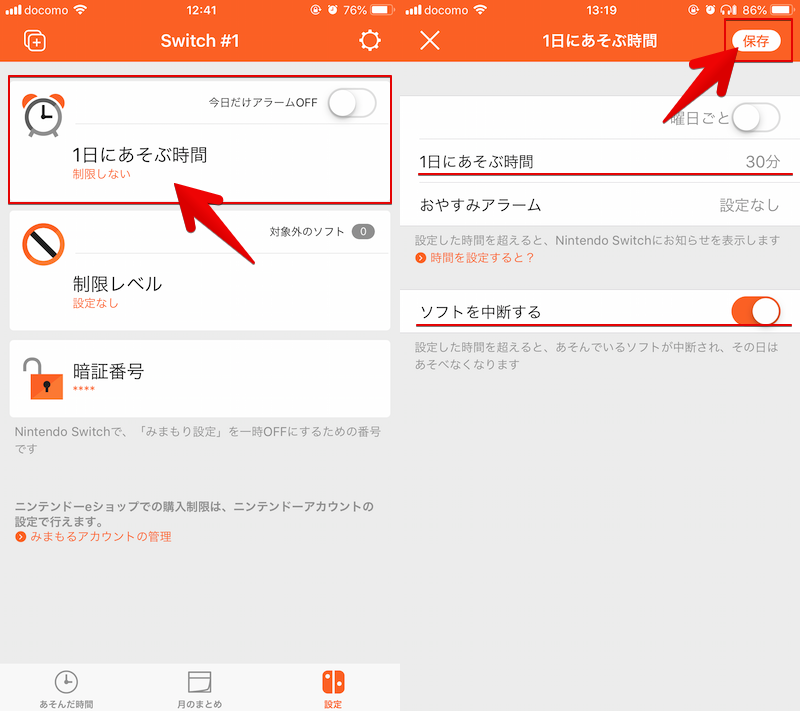 docomo 12:41 76%

Switch #1

今日だけアラームOFF

1日にあそぶ時間
制限しない

対象外のソフト 0

制限レベル
設定なし

暗証番号
****

Nintendo Switchで、「みまもり設定」を一時OFFにするための番号です

ニンテンドーeショップでの購入制限は、ニンテンドーアカウントの設定で行えます。
みまもるアカウントの管理

あそんだ時間 月のまとめ 設定

docomo 13:19 86%

1日にあそぶ時間 保存

曜日ごと

1日にあそぶ時間 30分

おやすみアラーム 設定なし

設定した時間を超えると、Nintendo Switchにお知らせを表示します
時間を設定すると？

ソフトを中断する

設定した時間を超えると、あそんでいるソフトが中断され、その日はあそべなくなります