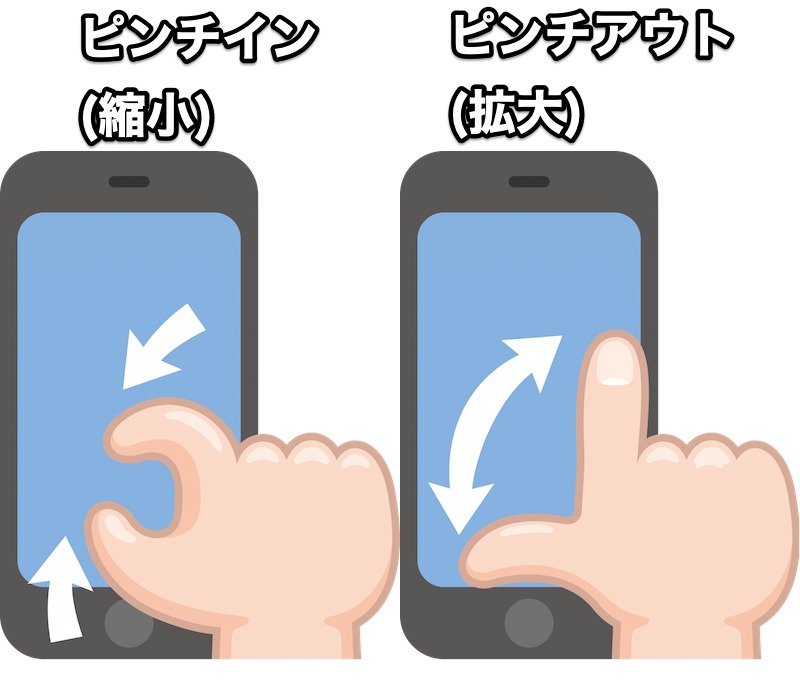 ピンチイン
(縮小)

ピンチアウト
(拡大)