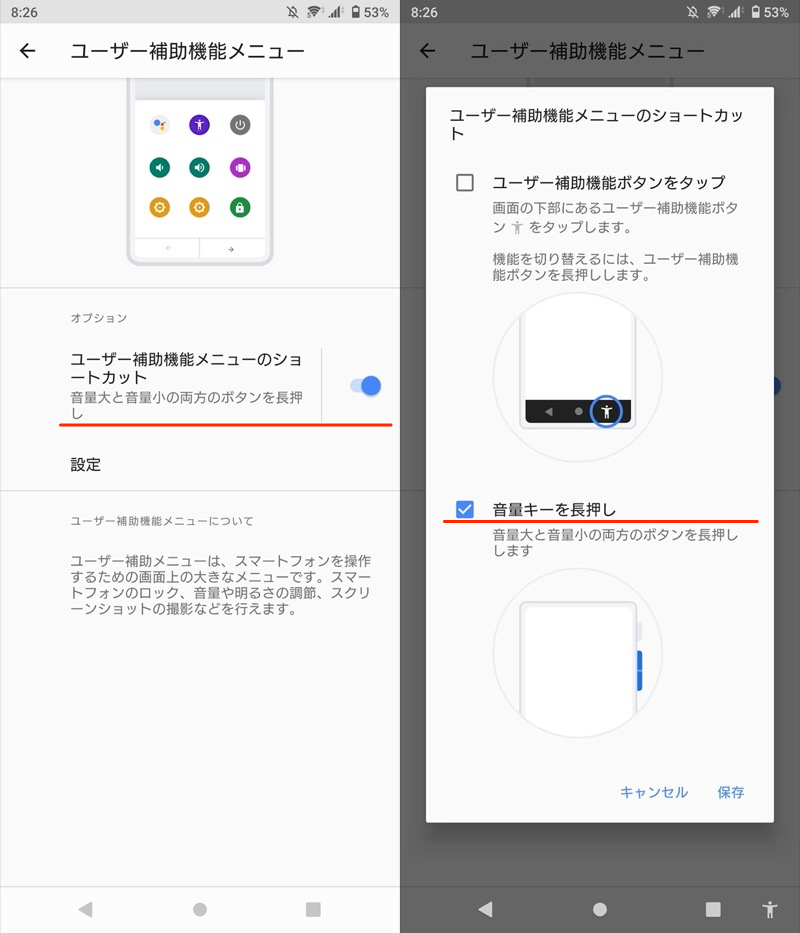 8:26

53%

ユーザー補助機能メニュー

オプション

ユーザー補助機能メニューのショートカット

音量大と音量小の両方のボタンを長押し

設定

ユーザー補助機能メニューについて

ユーザー補助メニューは、スマートフォンを操作するための画面上の大きなメニューです。スマートフォンのロック、音量や明るさの調節、スクリーンショットの撮影などを行えます。

8:26

53%

ユーザー補助機能メニュー

ユーザー補助機能メニューのショートカット

ユーザー補助機能ボタンをタップ

画面の下部にあるユーザー補助機能ボタン をタップします。

機能を切り替えるには、ユーザー補助機能ボタンを長押しします。

音量キーを長押し

音量大と音量小の両方のボタンを長押しします

キャンセル 保存